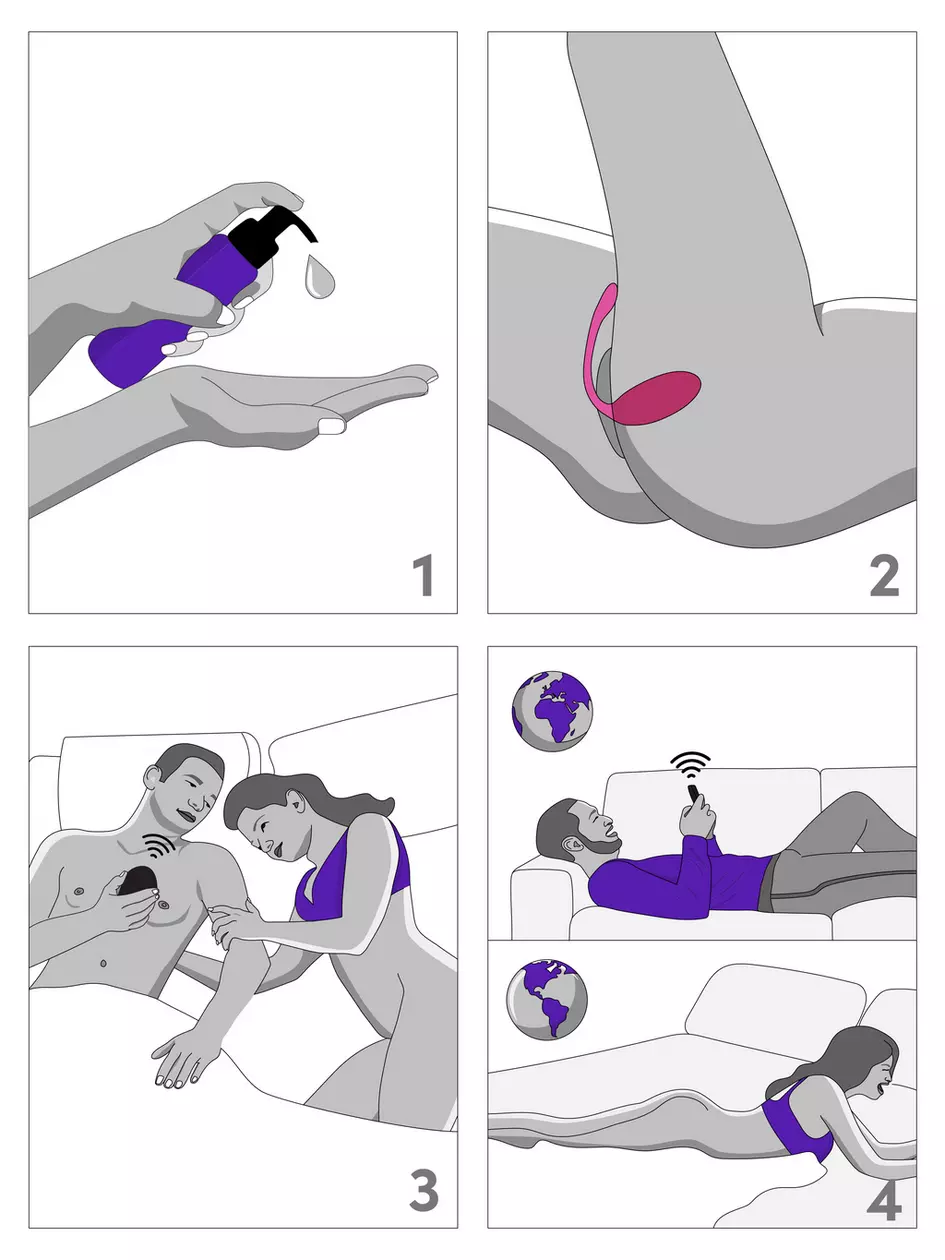 1

2

3

4